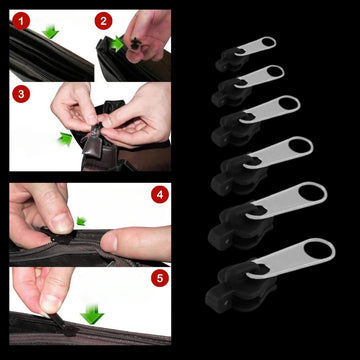 1
2
3
4
5