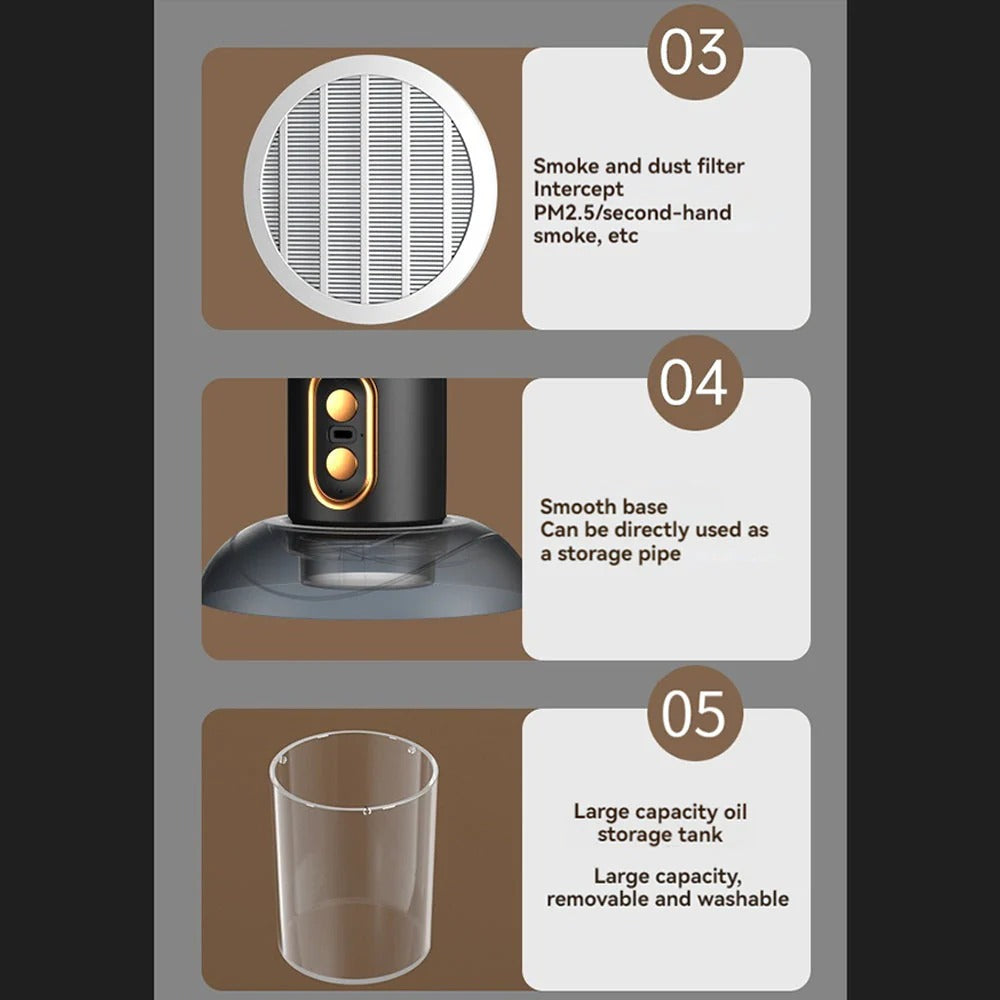 03

Smoke and dust filter
Intercept
PM2.5/second-hand
smoke, etc

04

Smooth base
Can be directly used as
a storage pipe

05

Large capacity oil
storage tank

Large capacity,
removable and washable