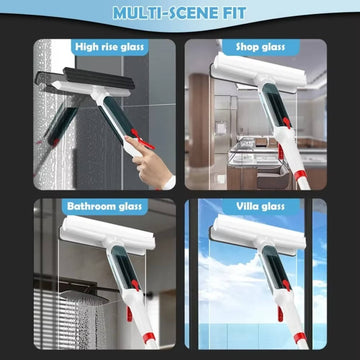 MULTI-SCENE FIT

High rise glass

Shop glass

Bathroom glass

Villa glass