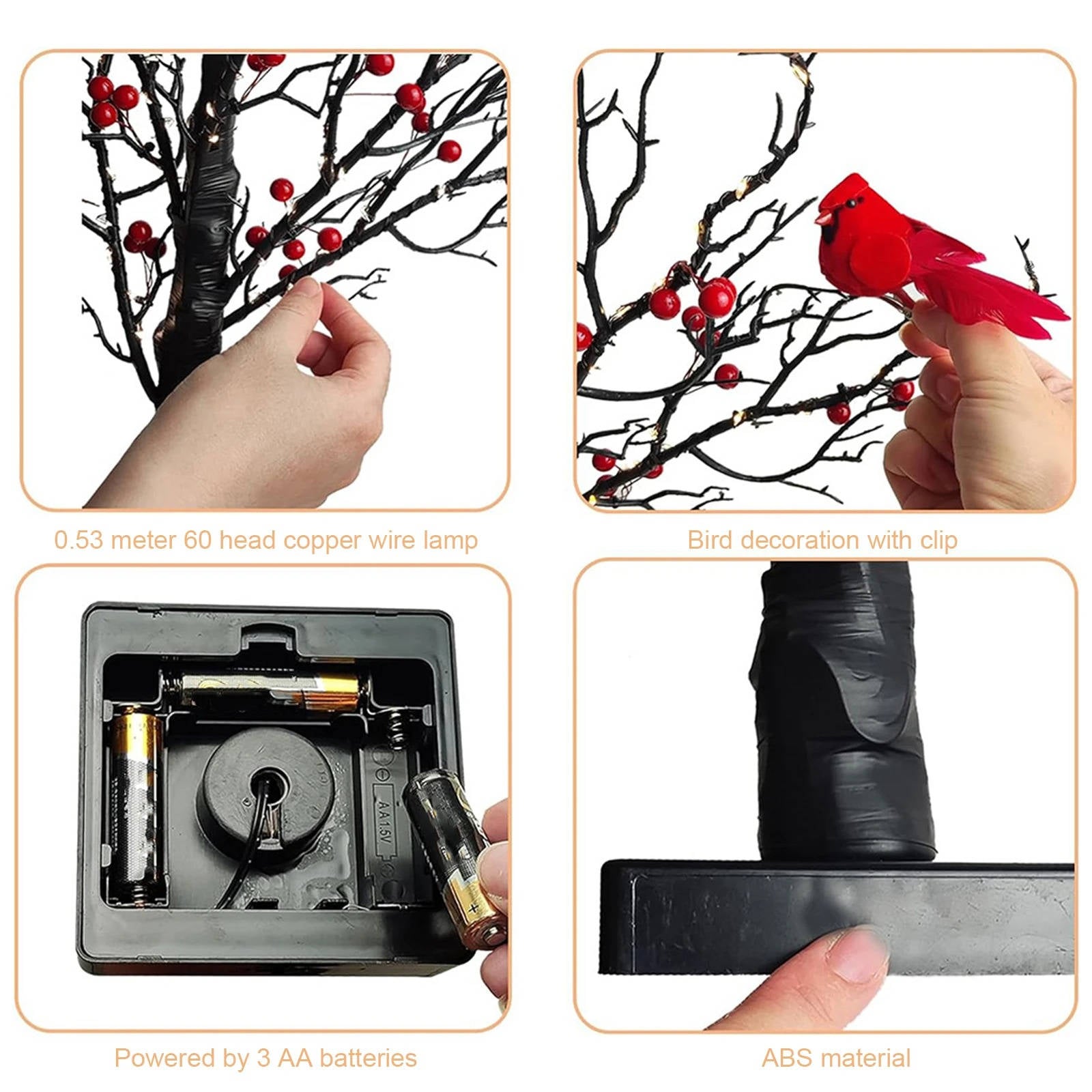 0.53 meter 60 head copper wire lamp

Bird decoration with clip

AA 1.5V

Powered by 3 AA batteries

ABS material