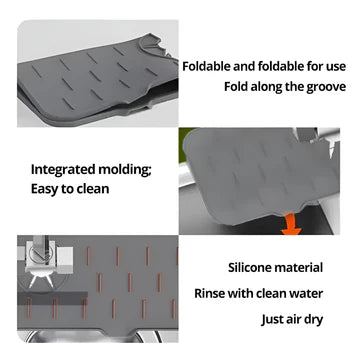 Foldable and foldable for use
Fold along the groove

Integrated molding;
Easy to clean

Silicone material
Rinse with clean water
Just air dry