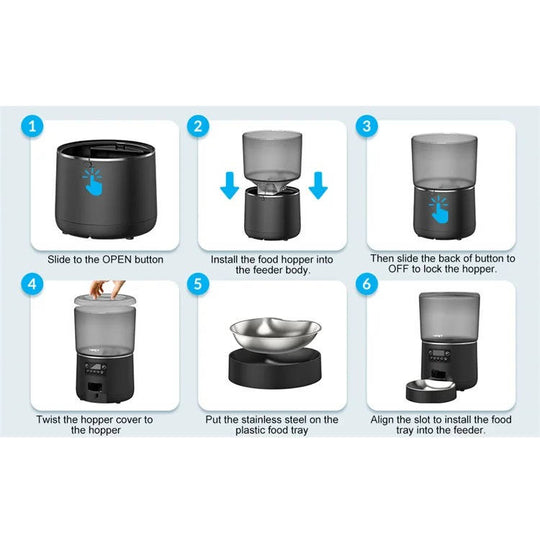 1
Slide to the OPEN button

2
Install the food hopper into the feeder body.

3
Then slide the back of button to OFF to lock the hopper.

4
Twist the hopper cover to the hopper

5
Put the stainless steel on the plastic food tray

6
Align the slot to install the food tray into the feeder.