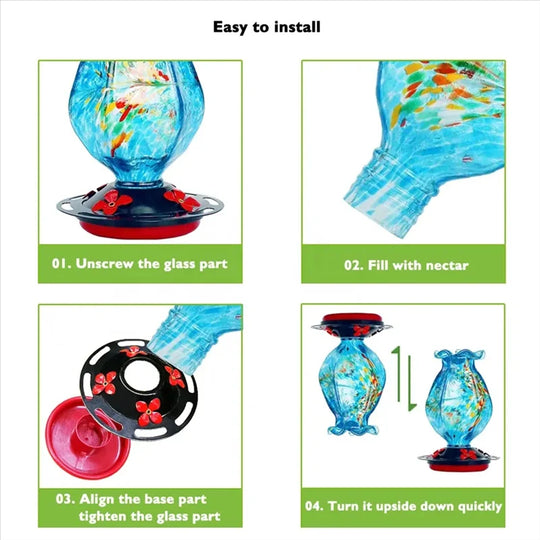 Easy to install

01. Unscrew the glass part

02. Fill with nectar

03. Align the base part tighten the glass part

04. Turn it upside down quickly