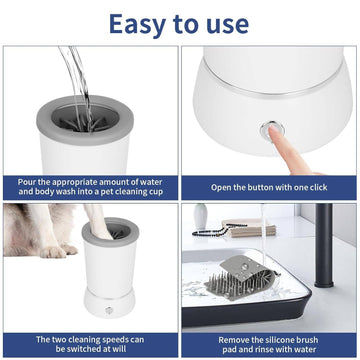 Easy to use

Pour the appropriate amount of water and body wash into a pet cleaning cup

Open the button with one click

The two cleaning speeds can be switched at will

Remove the silicone brush pad and rinse with water