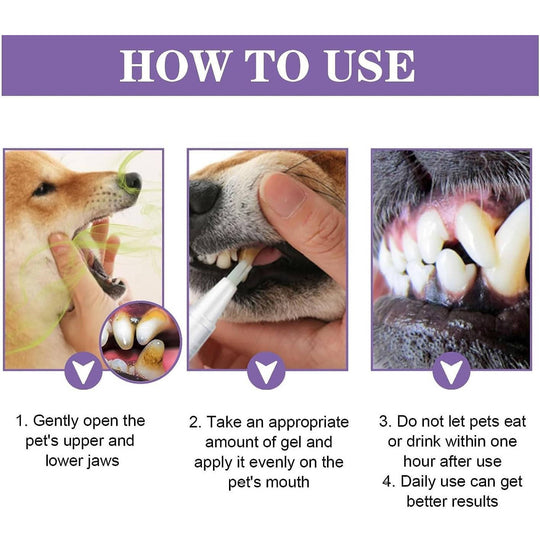 HOW TO USE

1. Gently open the pet's upper and lower jaws

2. Take an appropriate amount of gel and apply it evenly on the pet's mouth

3. Do not let pets eat or drink within one hour after use
4. Daily use can get better results