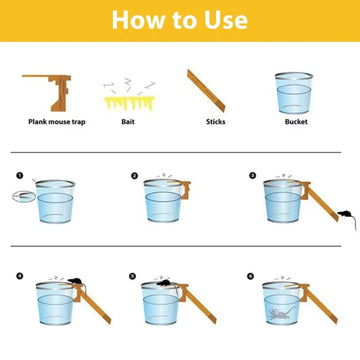 How to Use

Plank mouse trap

Bait

Sticks

Bucket

1

2

3

4

5

6